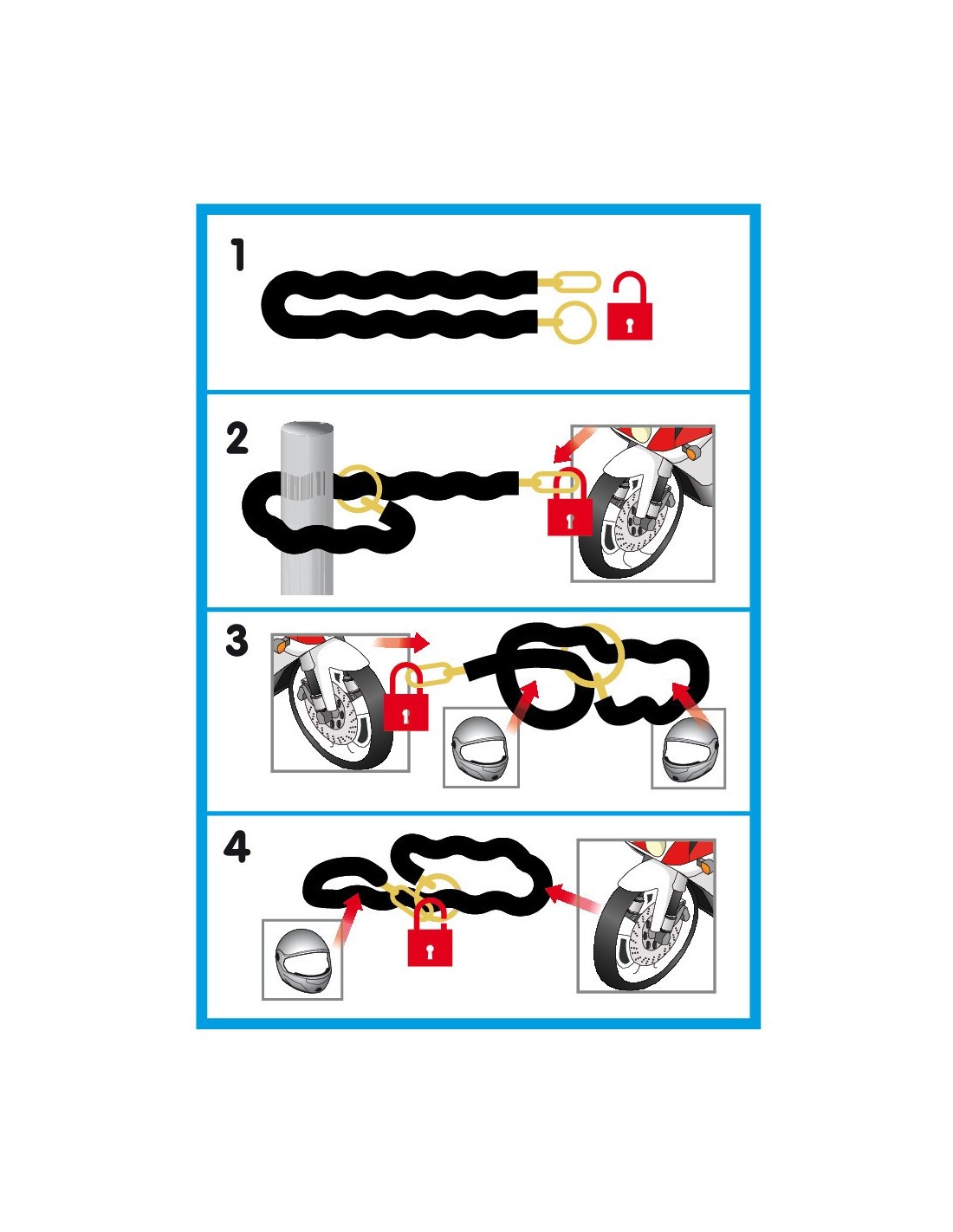 1

2

3

4