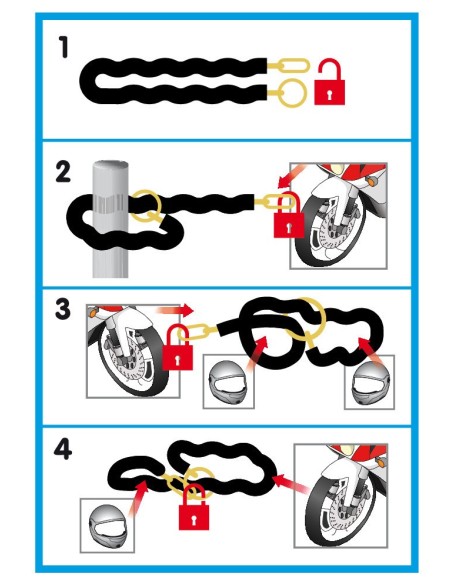 1

2

3

4