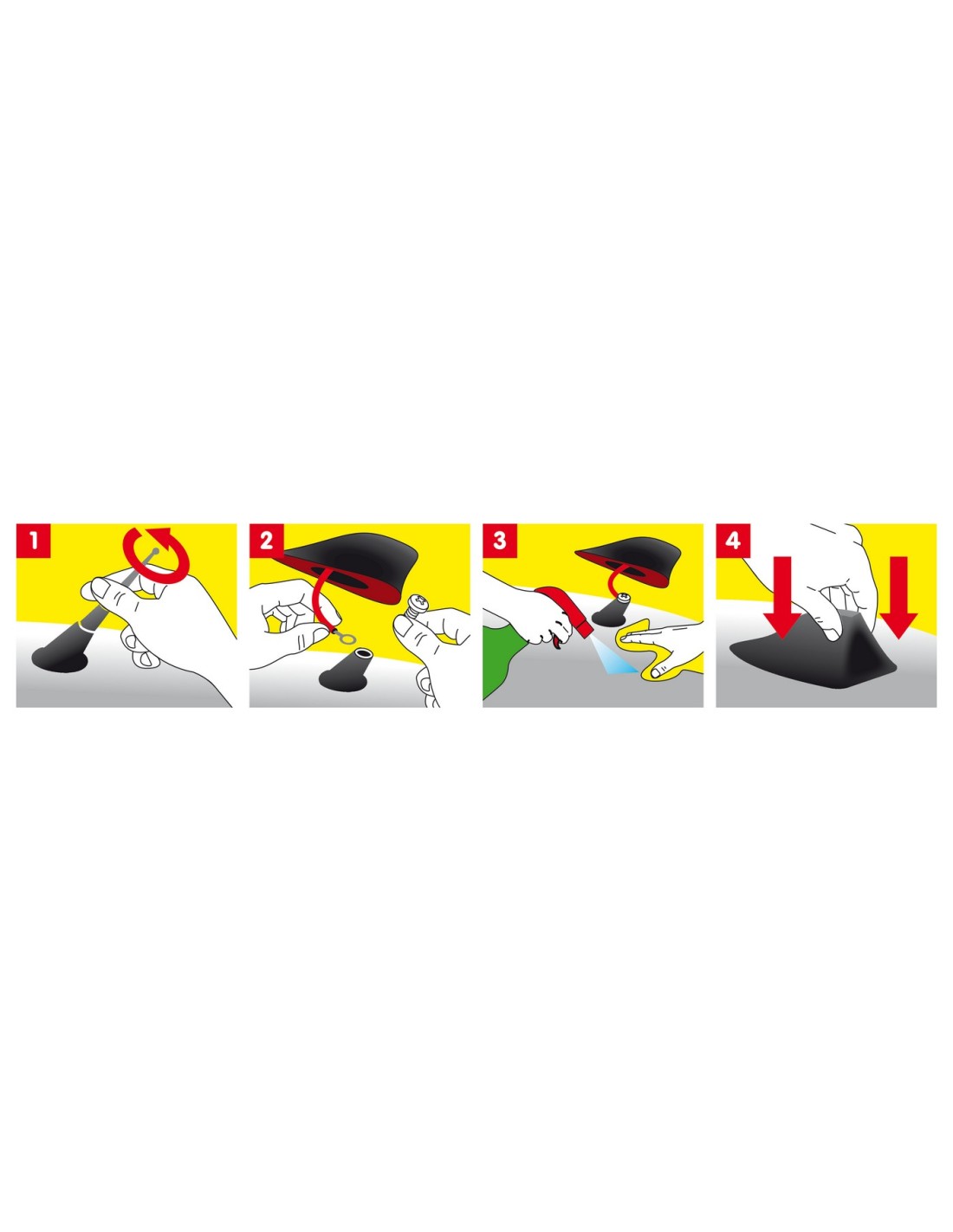 1

2

3

4