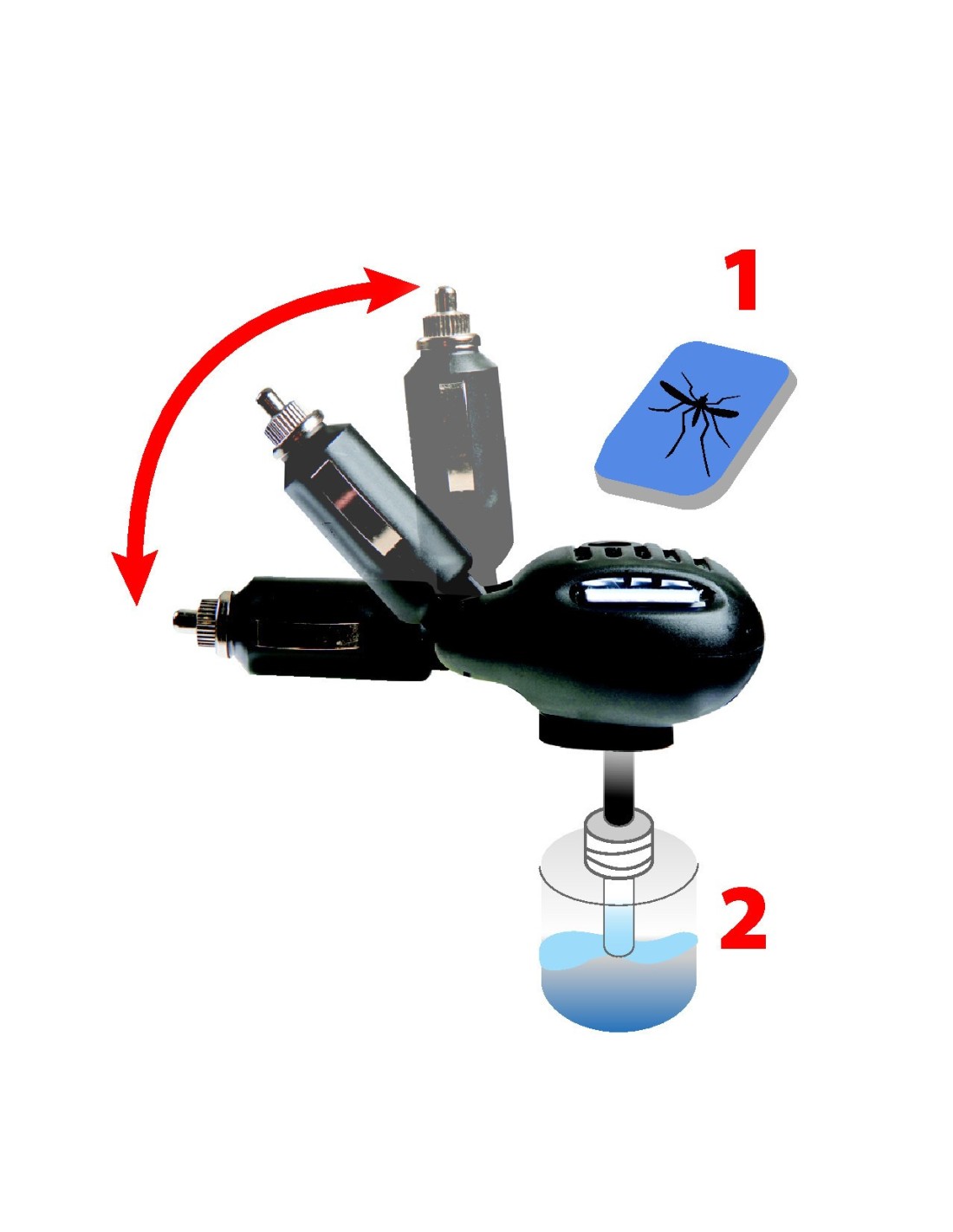 1

2