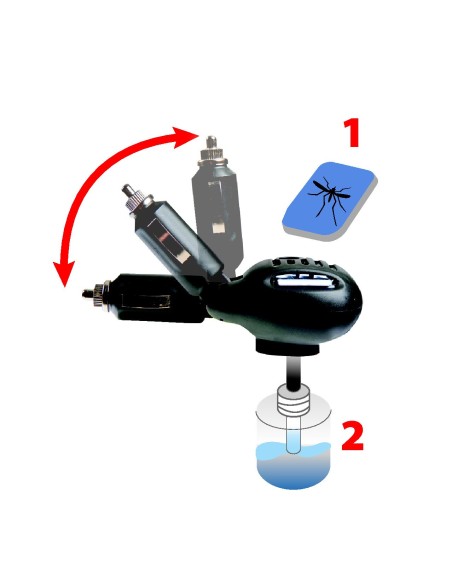 1

2