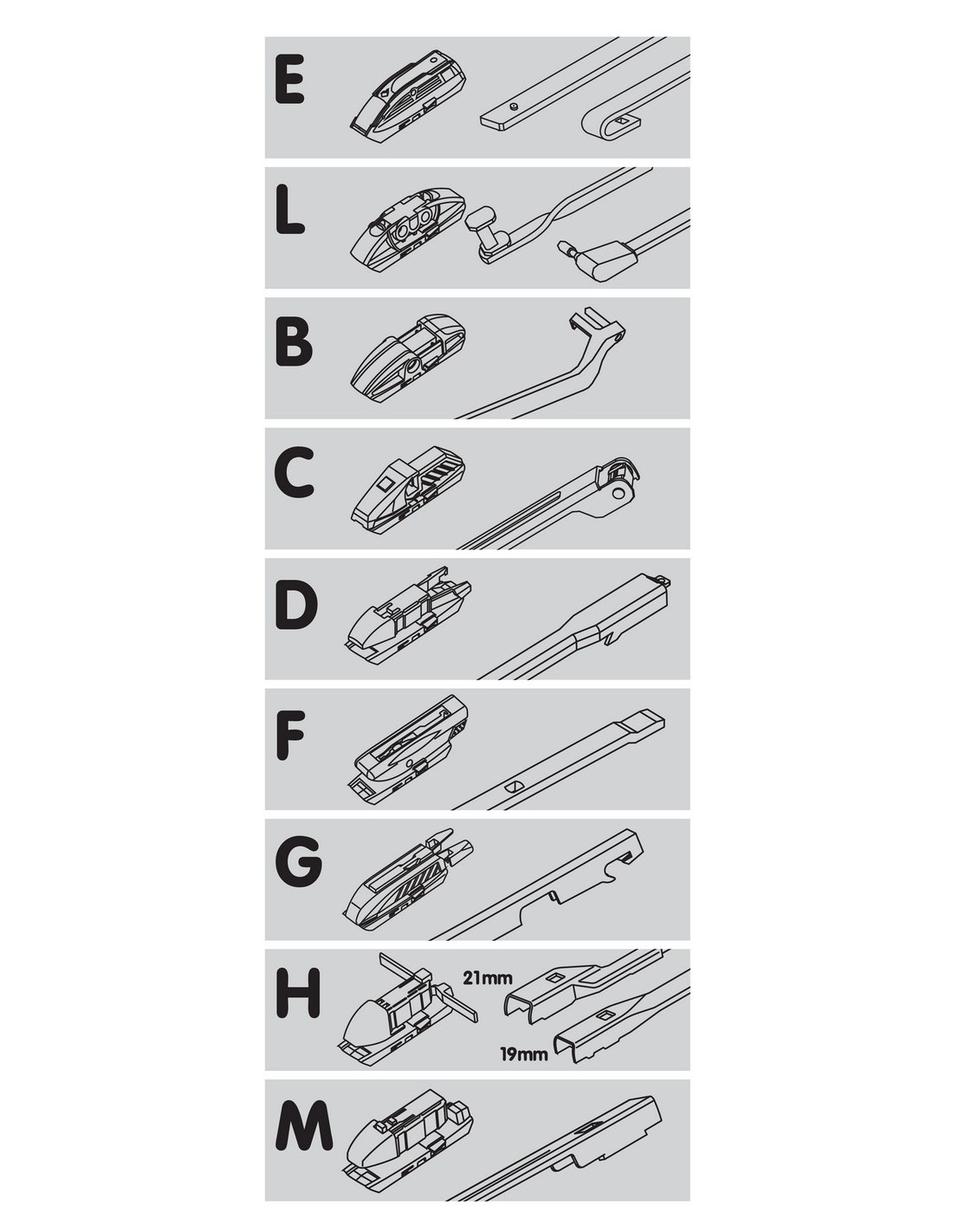 E

L

B

C

D

F

G

H

21mm

19mm

M