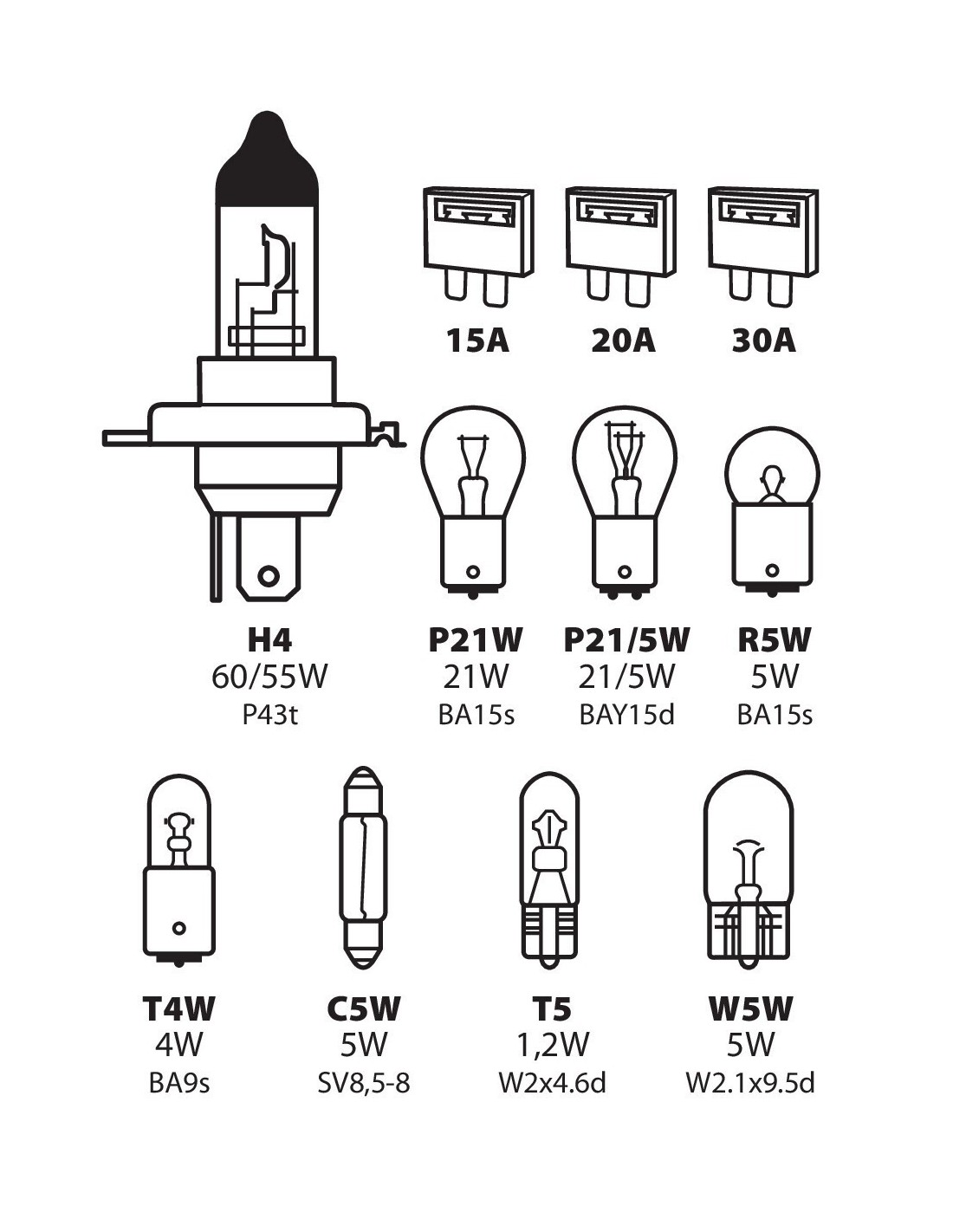 15A
20A
30A

H4
60/55W
P43t

P21W
21W
BA15s

P21/5W
21/5W
BAY15d

R5W
5W
BA15s

T4W
4W
BA9s

C5W
5W
SV8,5-8

T5
1,2W
W2x4.6d

W5W
5W
W2.1x9.5d