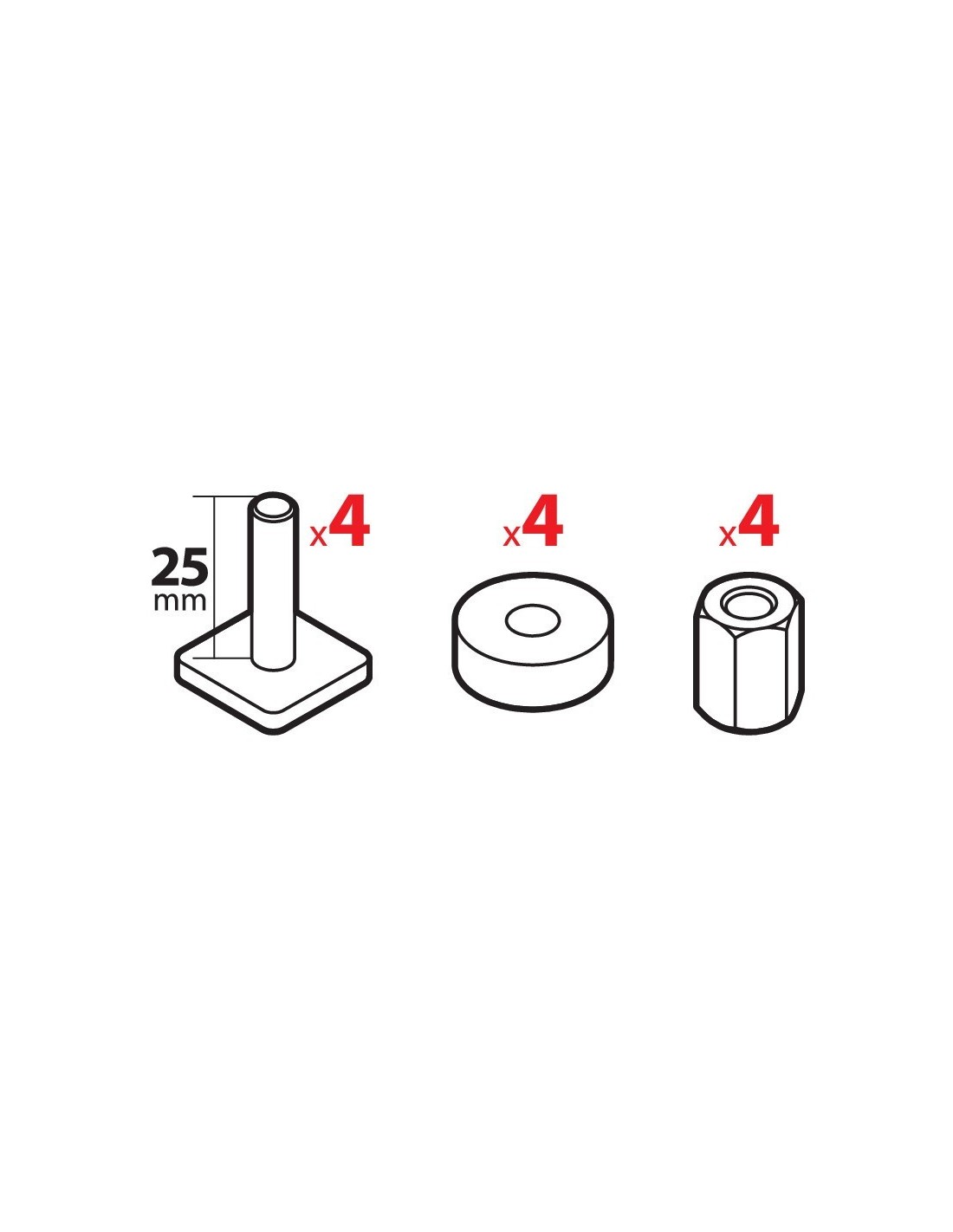 25 mm

x4

x4

x4