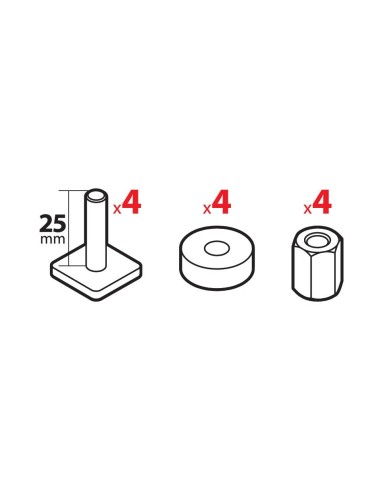 25
mm

x4

x4

x4